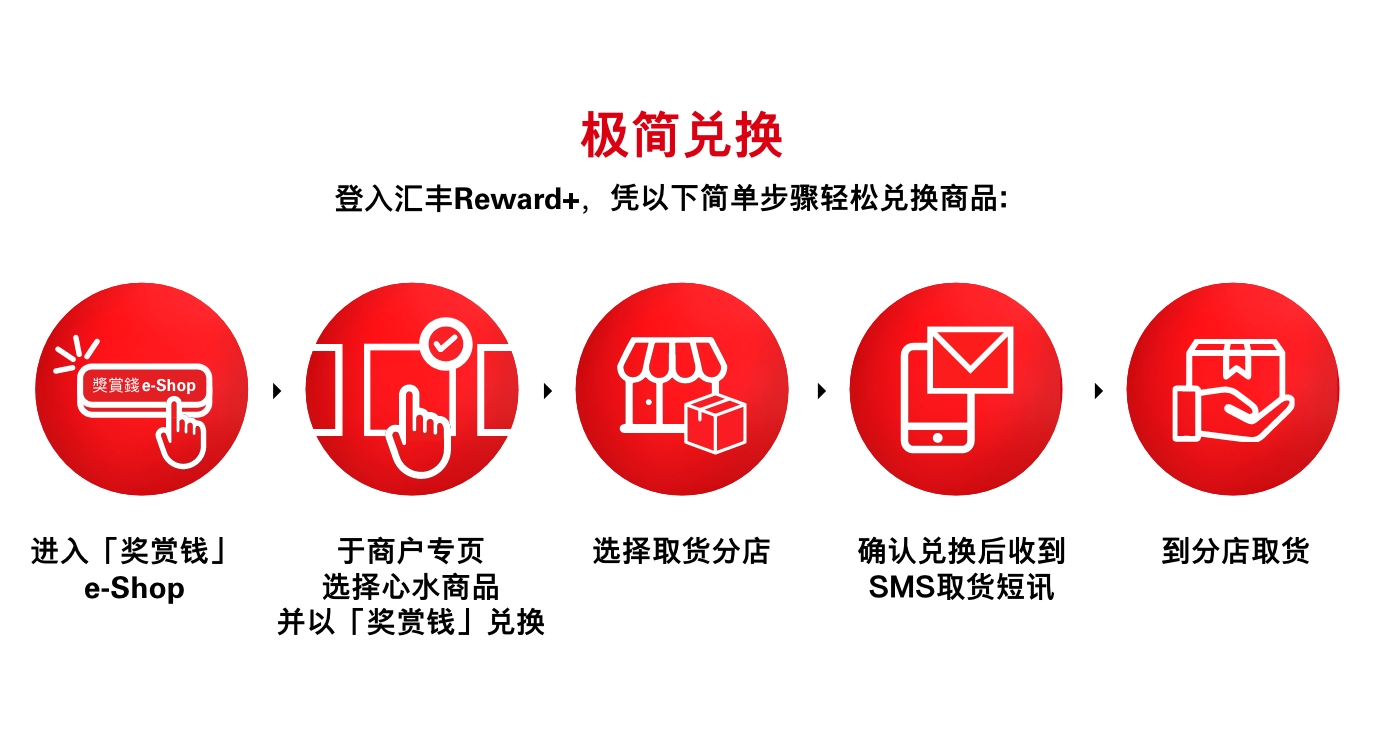 极简兑换

登入汇丰Reward+，凭以下简单步骤轻松兑换商品：

獎賞錢 e-Shop

进入「奖赏钱」e-Shop

于商户专页
选择心水商品
并以「奖赏钱」兑换

选择取货分店

确认兑换后收到
SMS取货短讯

到分店取货